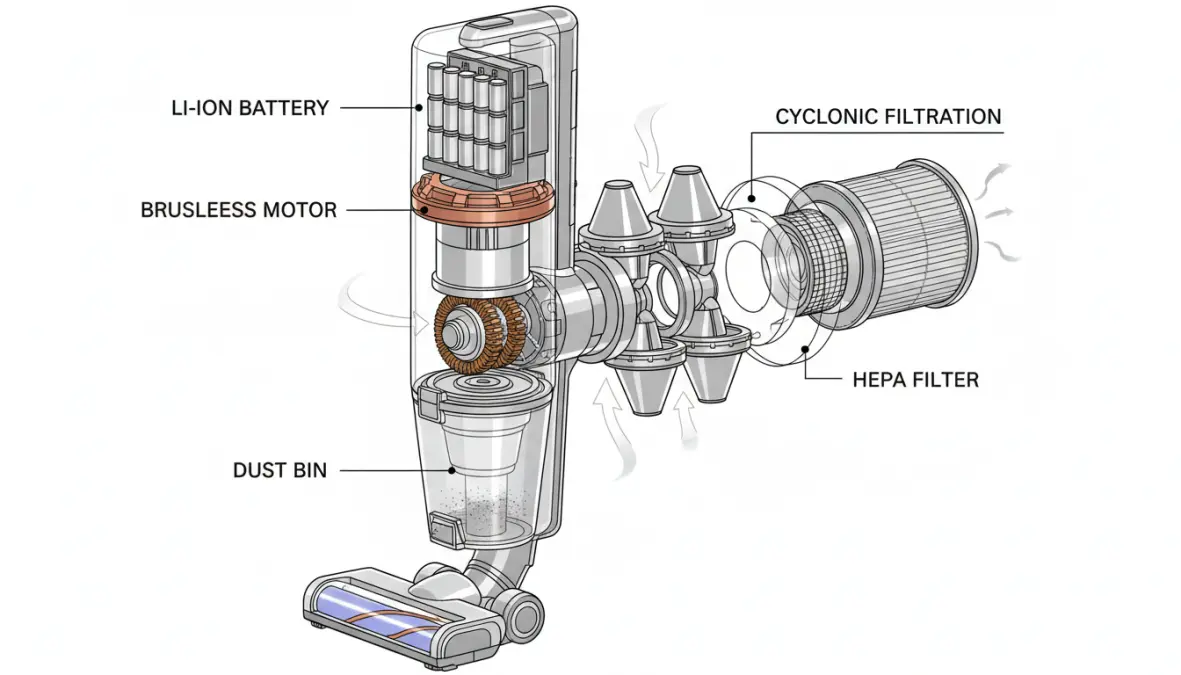 LI-ION BATTERY

BRUSLEESS MOTOR

DUST BIN

CYCLONIC FILTRATION

HEPA FILTER